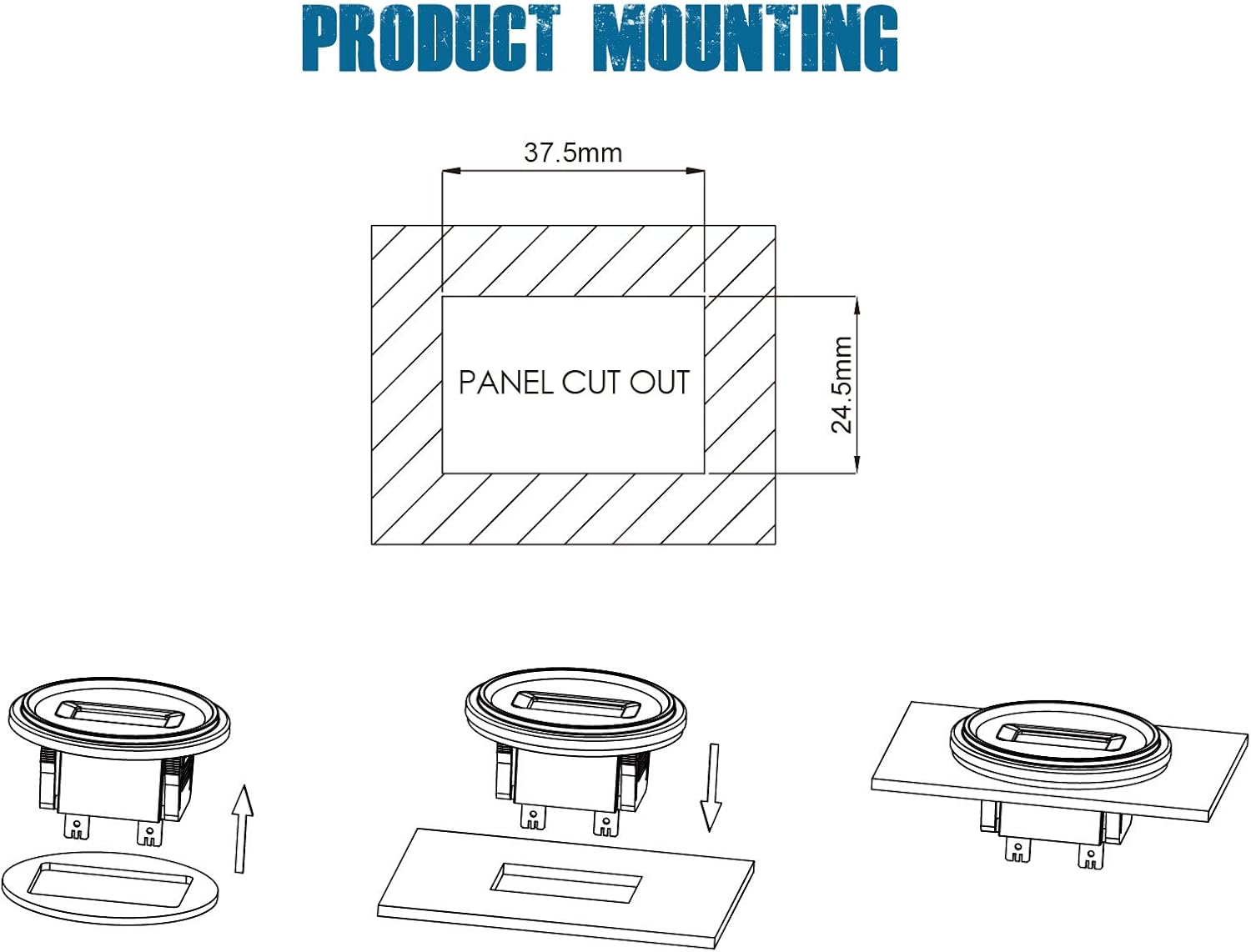 PRODUCT MOUNTING

37.5mm

PANEL CUT OUT

24.5mm