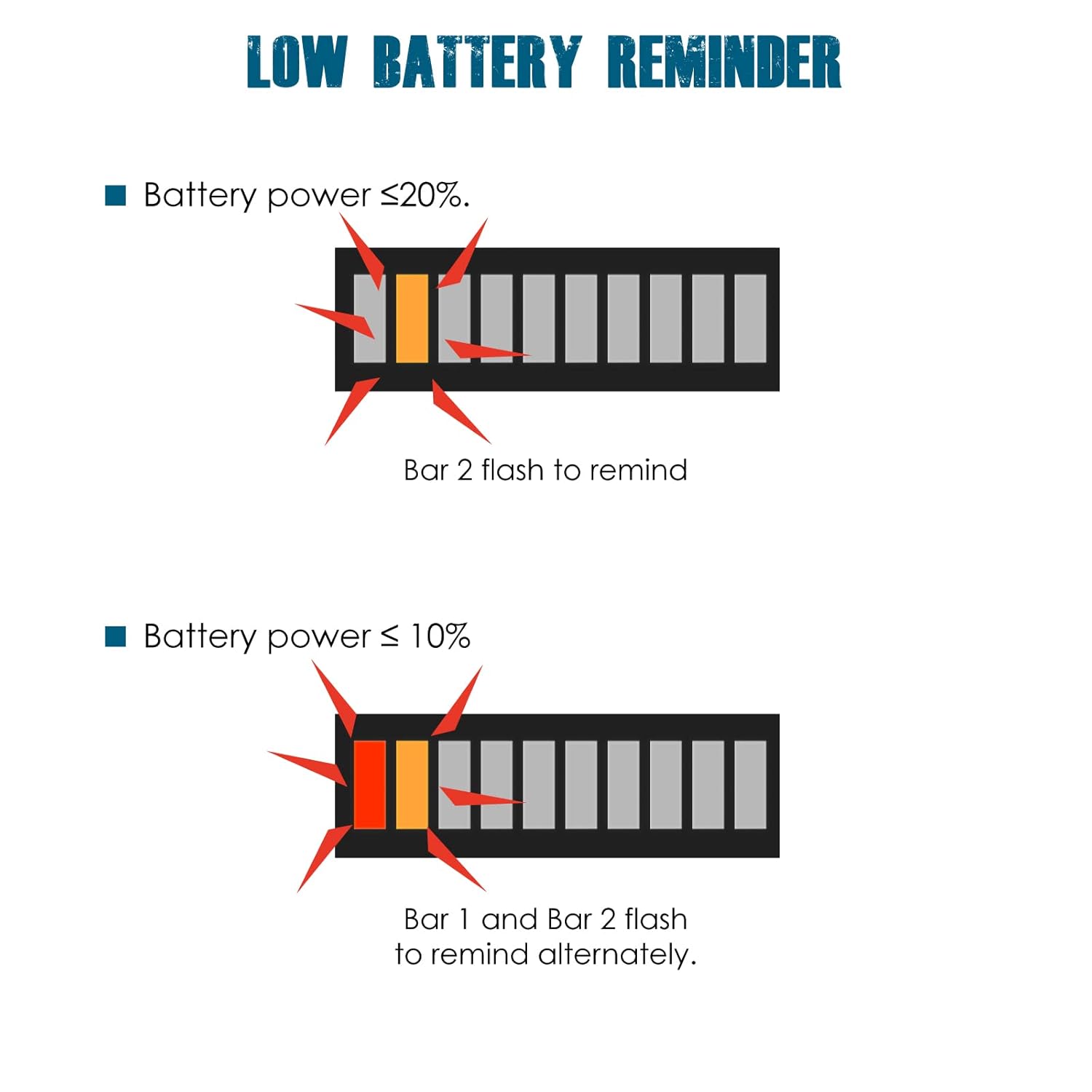 LOW BATTERY REMINDER

■ Battery power ≤20%.

Bar 2 flash to remind

■ Battery power ≤ 10%

Bar 1 and Bar 2 flash to remind alternately.