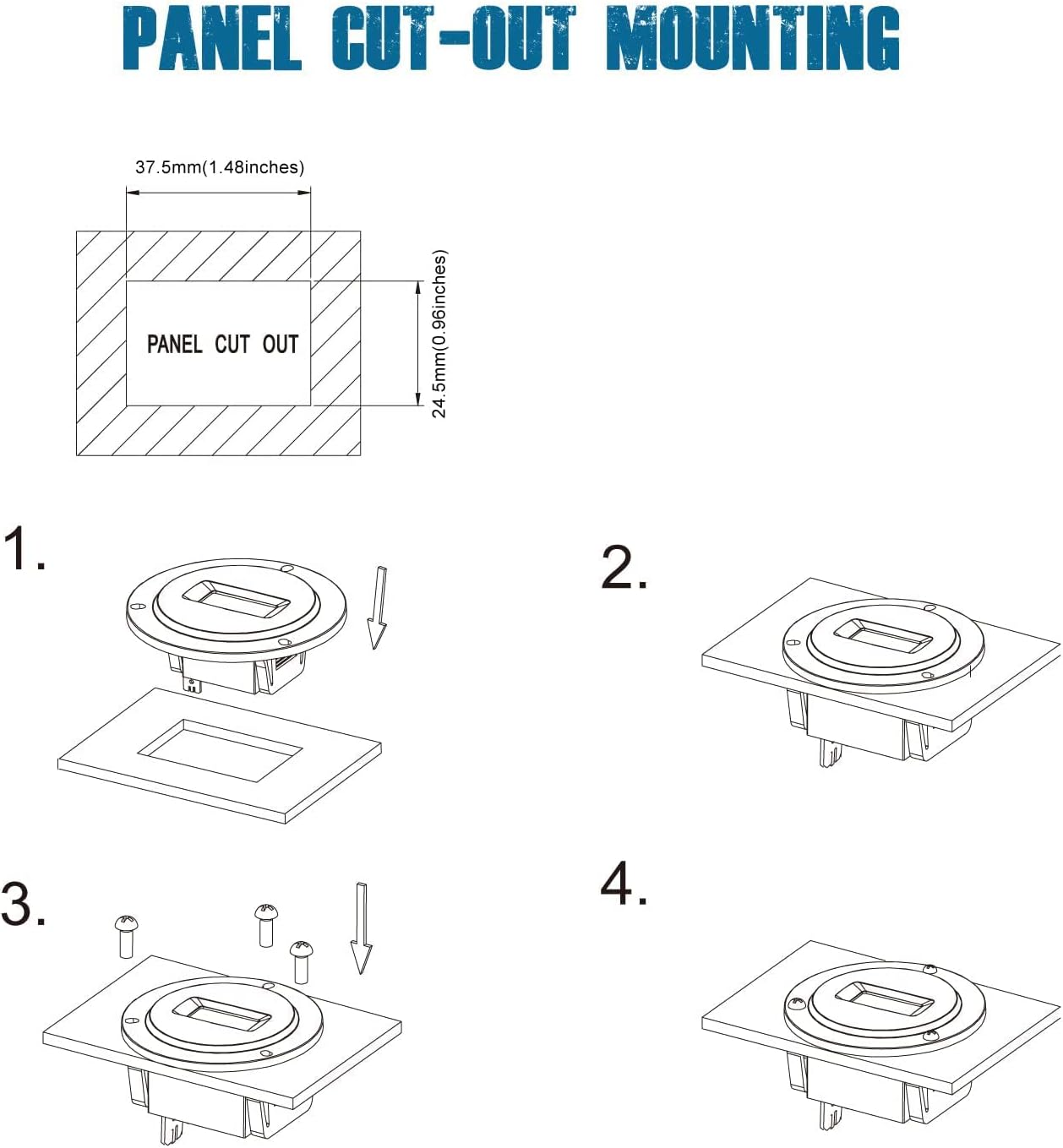 PANEL CUT-OUT MOUNTING

37.5mm(1.48inches)

PANEL CUT OUT

24.5mm(0.96inches)

1.

2.

3.

4.