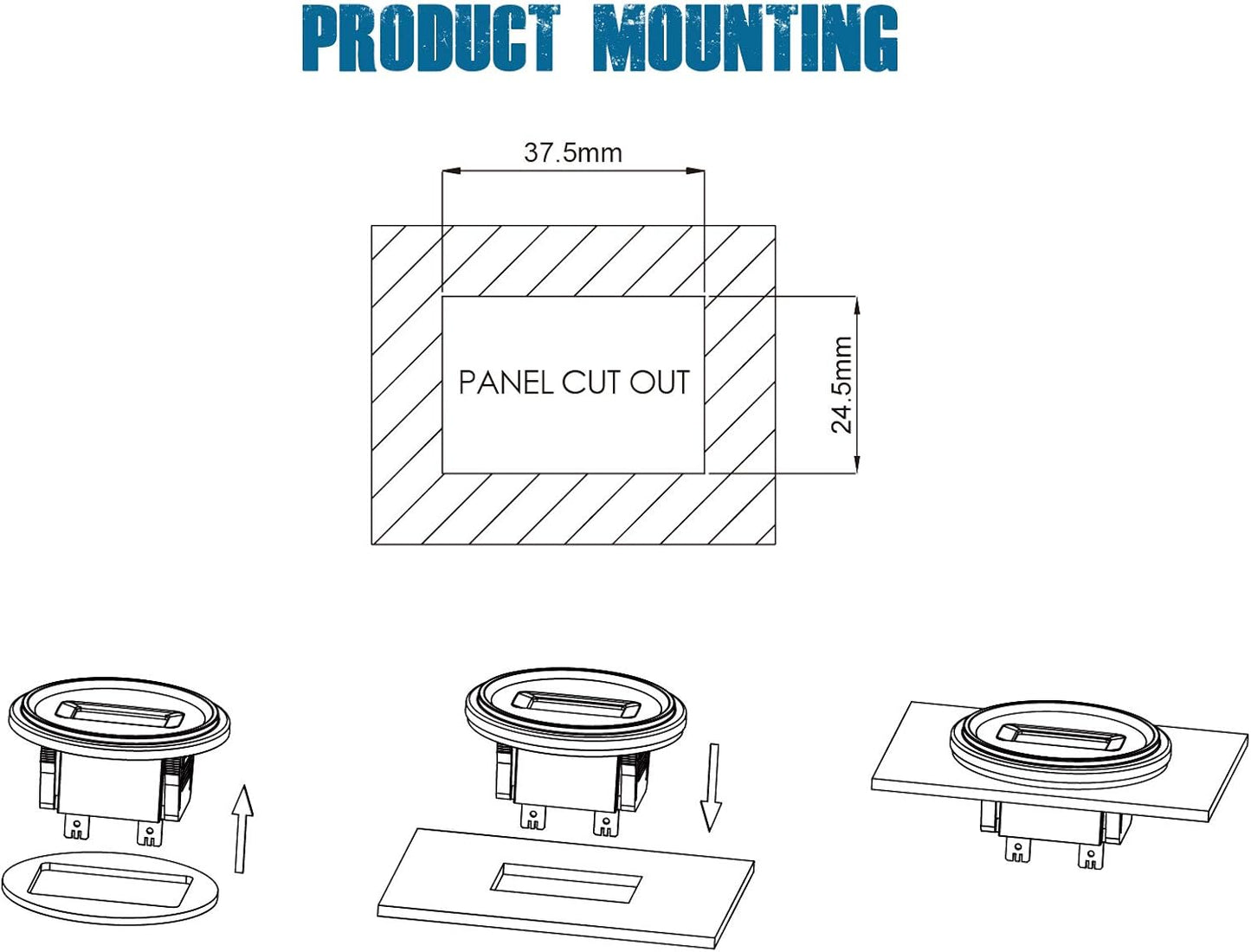 PRODUCT MOUNTING

37.5mm

PANEL CUT OUT

24.5mm